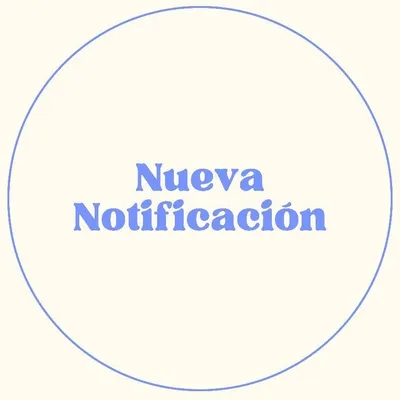 Nueva
Notificación